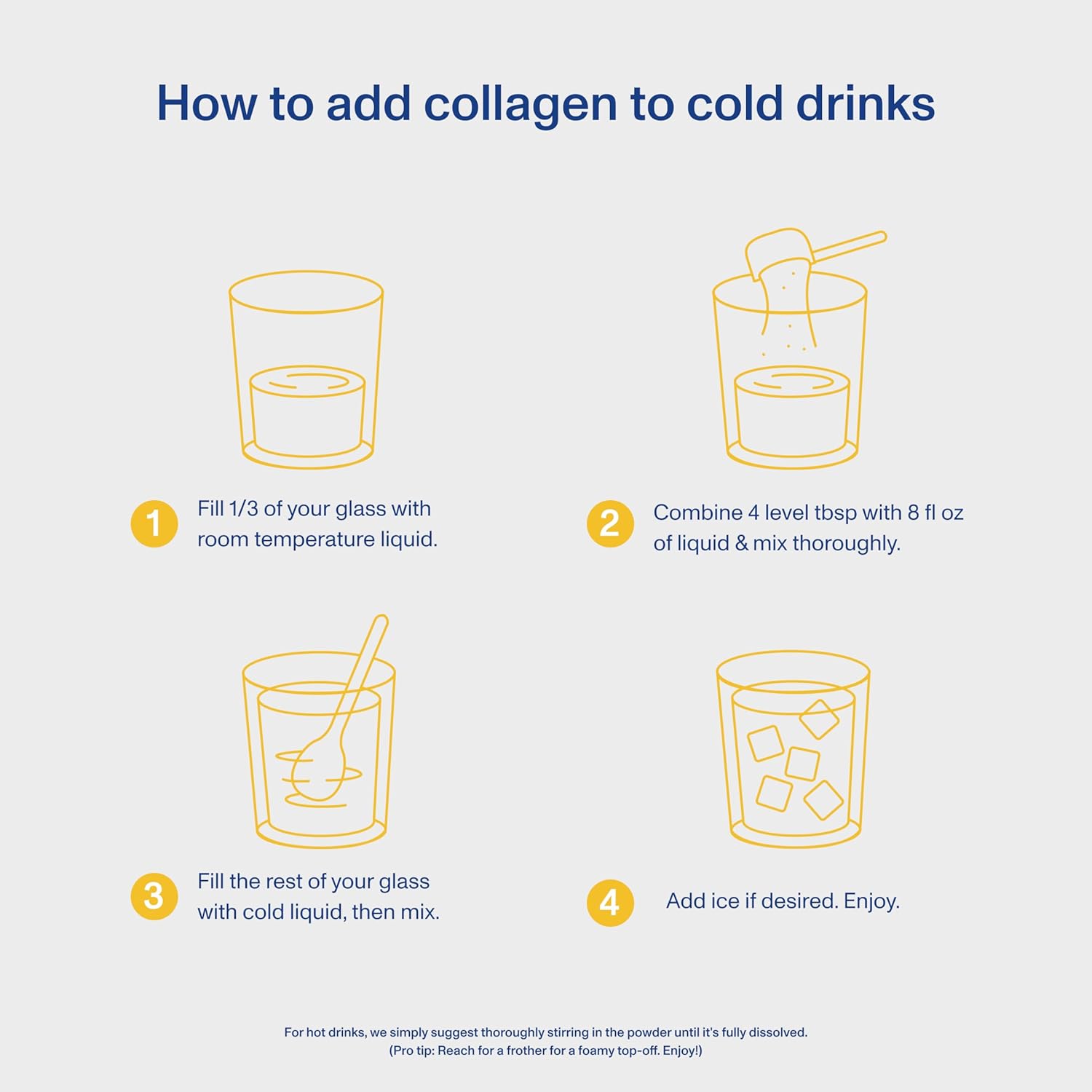 How to add collagen to cold drinks

1 Fill 1/3 of your glass with room temperature liquid.

2 Combine 4 level tbsp with 8 fl oz of liquid & mix thoroughly.

3 Fill the rest of your glass with cold liquid, then mix.

4 Add ice if desired. Enjoy.

For hot drinks, we simply suggest thoroughly stirring in the powder until it's fully dissolved. (Pro tip: Reach for a frother for a foamy top-off. Enjoy!)