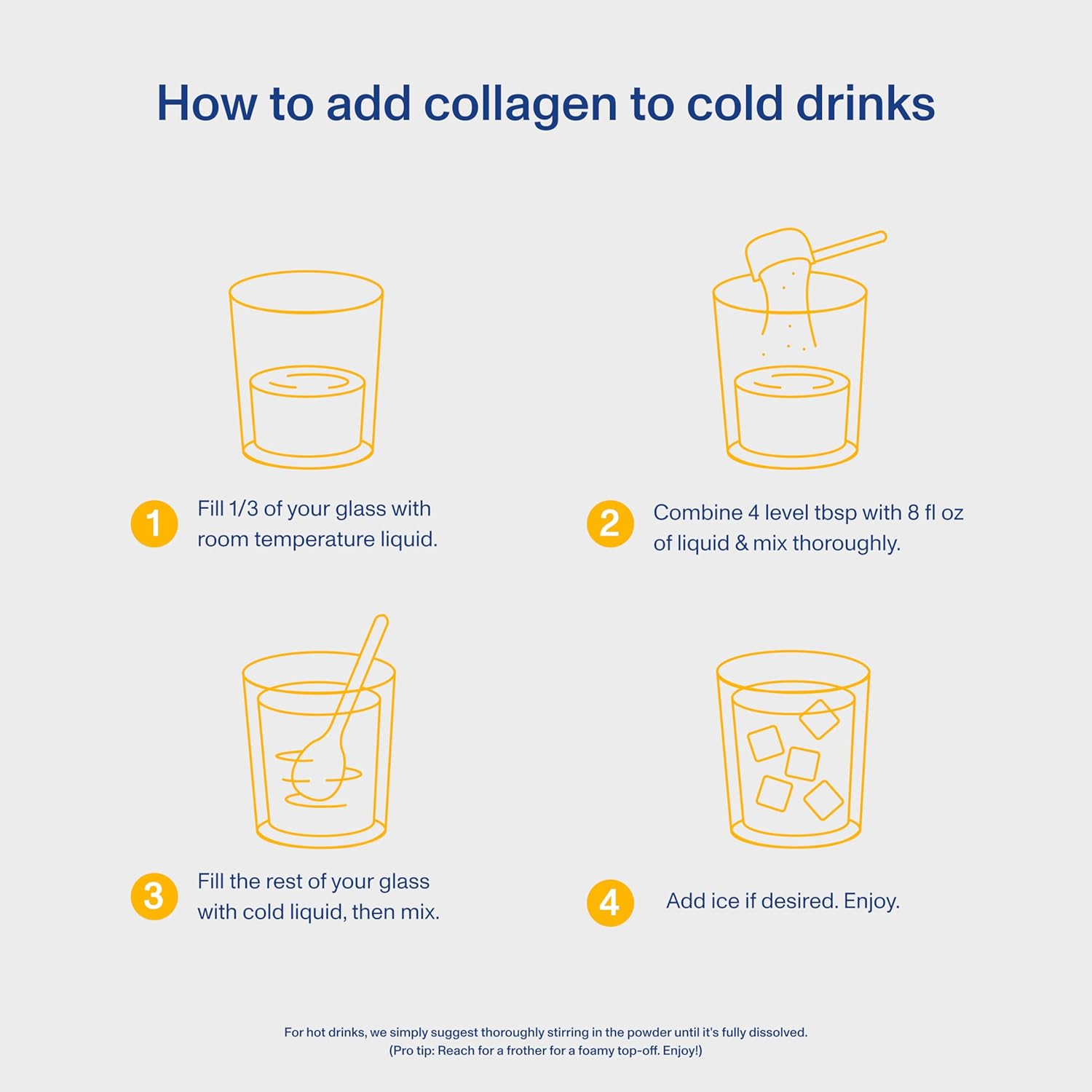 How to add collagen to cold drinks

1 Fill 1/3 of your glass with room temperature liquid.

2 Combine 4 level tbsp with 8 fl oz of liquid & mix thoroughly.

3 Fill the rest of your glass with cold liquid, then mix.

4 Add ice if desired. Enjoy.

For hot drinks, we simply suggest thoroughly stirring in the powder until it's fully dissolved. (Pro tip: Reach for a frother for a foamy top-off. Enjoy!)