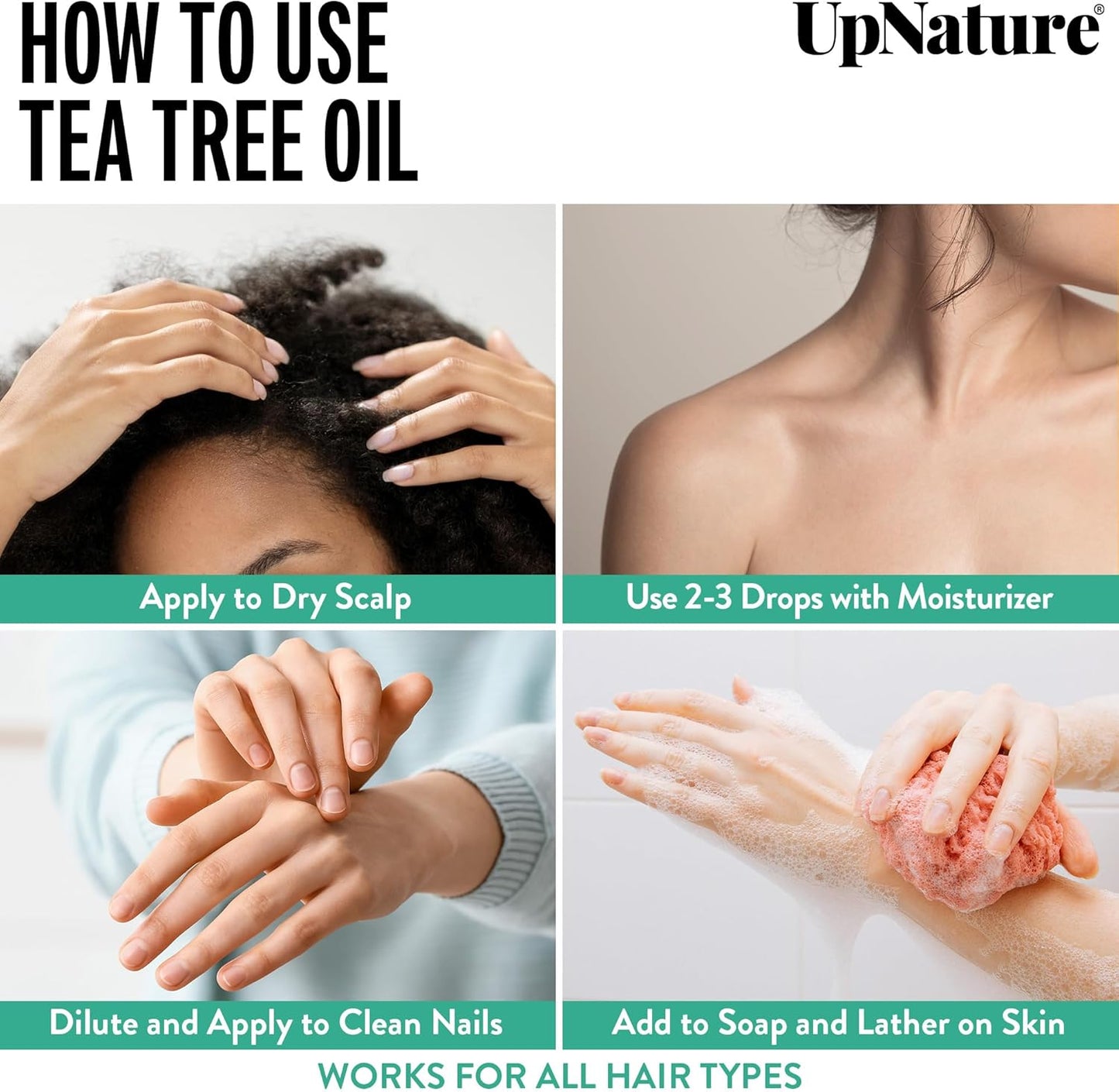 HOW TO USE TEA TREE OIL

UpNature®

Apply to Dry Scalp

Use 2-3 Drops with Moisturizer

Dilute and Apply to Clean Nails

Add to Soap and Lather on Skin

WORKS FOR ALL HAIR TYPES