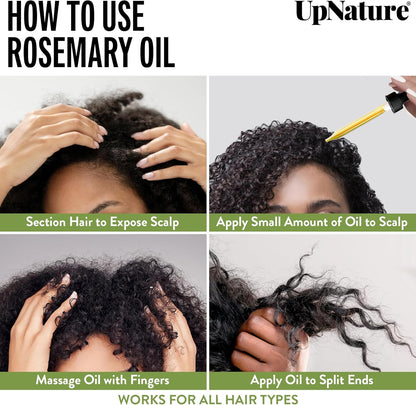 HOW TO USE ROSEMARY OIL

UpNature®

Section Hair to Expose Scalp

Apply Small Amount of Oil to Scalp

Massage Oil with Fingers

Apply Oil to Split Ends

WORKS FOR ALL HAIR TYPES