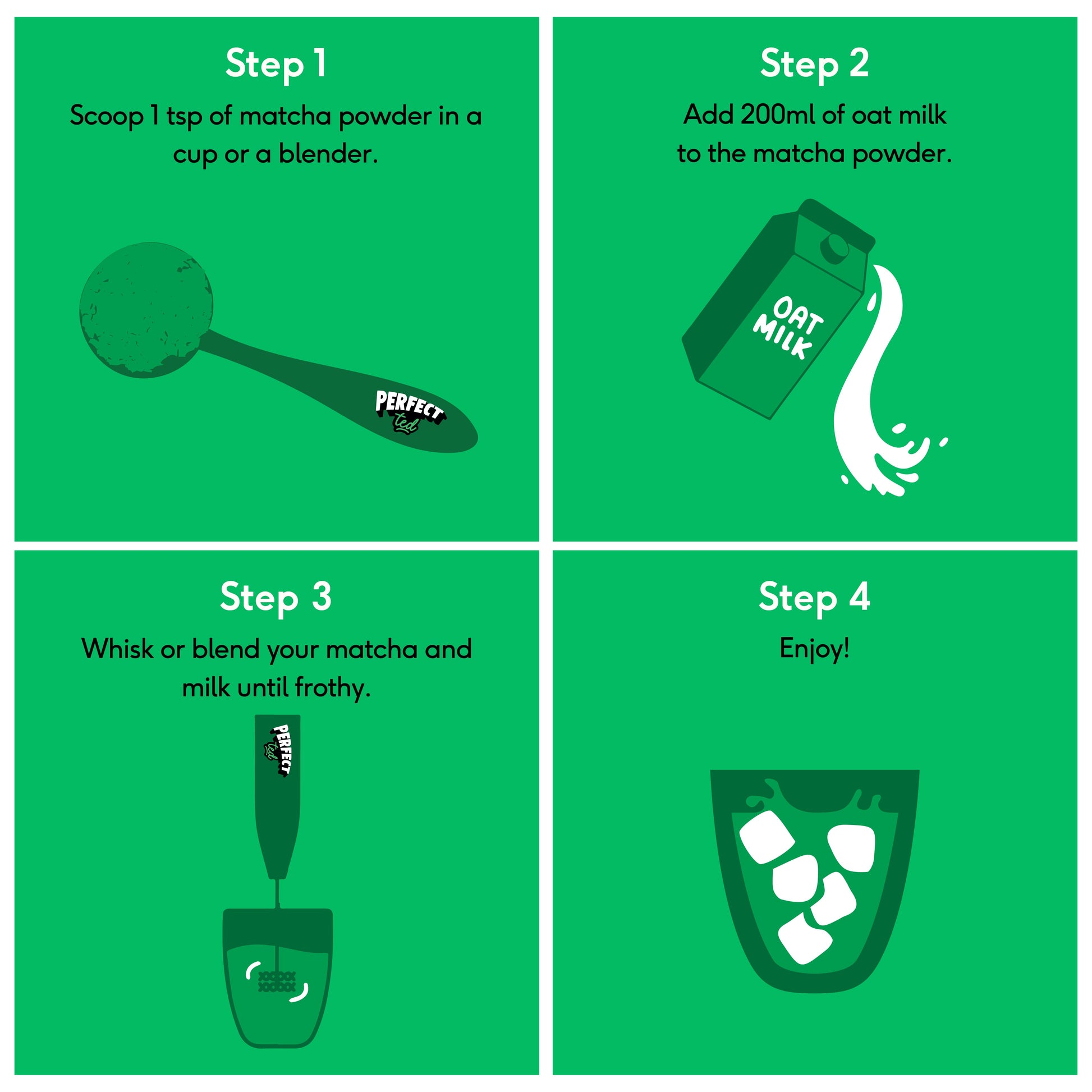 Step 1

Scoop 1 tsp of matcha powder in a cup or a blender.

PERFECT ted

Step 2

Add 200ml of oat milk to the matcha powder.

OAT MILK

Step 3

Whisk or blend your matcha and milk until frothy.

PERFECT ted

Step 4

Enjoy!